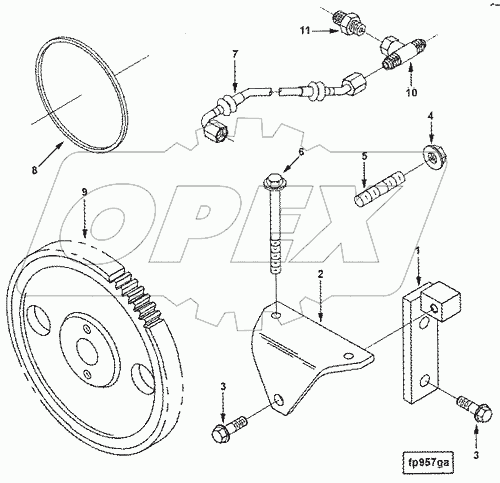 11
7
10
8
4
6
5
9
OPEX
1
2
3
3
fp957ga